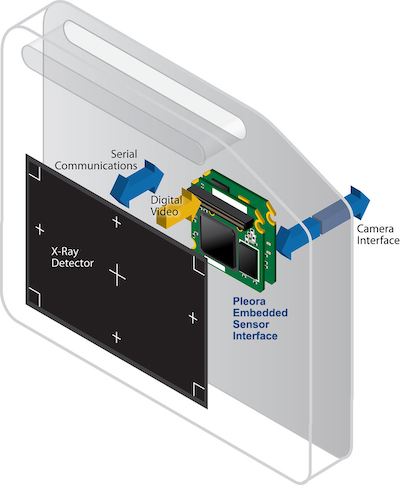 Serial Communications

Digital Video

Camera Interface

X-Ray Detector

Pleora Embedded Sensor Interface