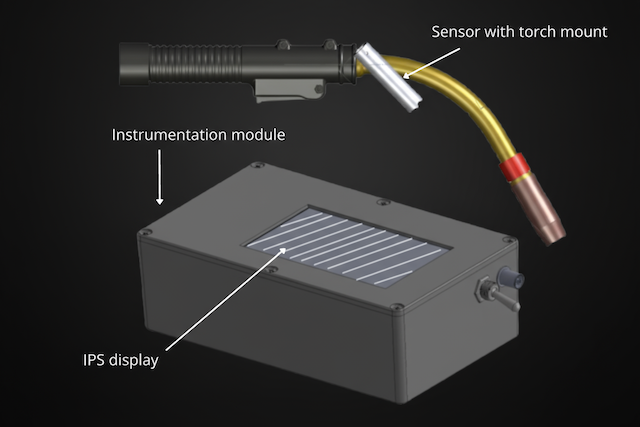 Sensor with torch mount

Instrumentation module

IPS display